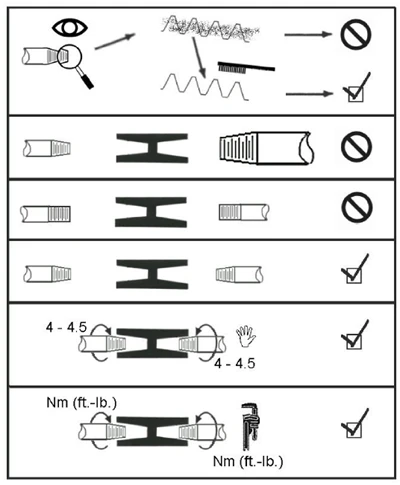 4 - 4.5

4 - 4.5

Nm (ft.-lb.)

Nm (ft.-lb.)